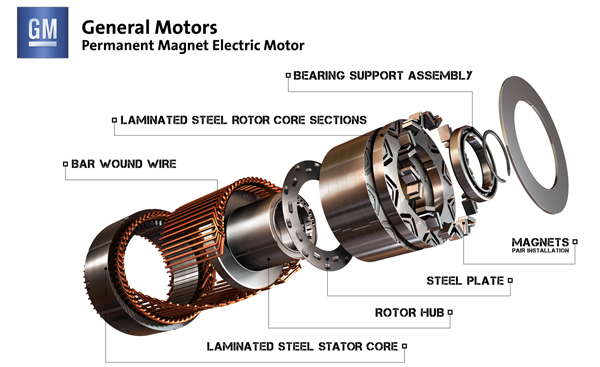 GM

General Motors
Permanent Magnet Electric Motor

BEARING SUPPORT ASSEMBLY

LAMINATED STEEL ROTOR CORE SECTIONS

BAR WOUND WIRE

MAGNETS
PAIR INSTALLATION

STEEL PLATE

ROTOR HUB

LAMINATED STEEL STATOR CORE